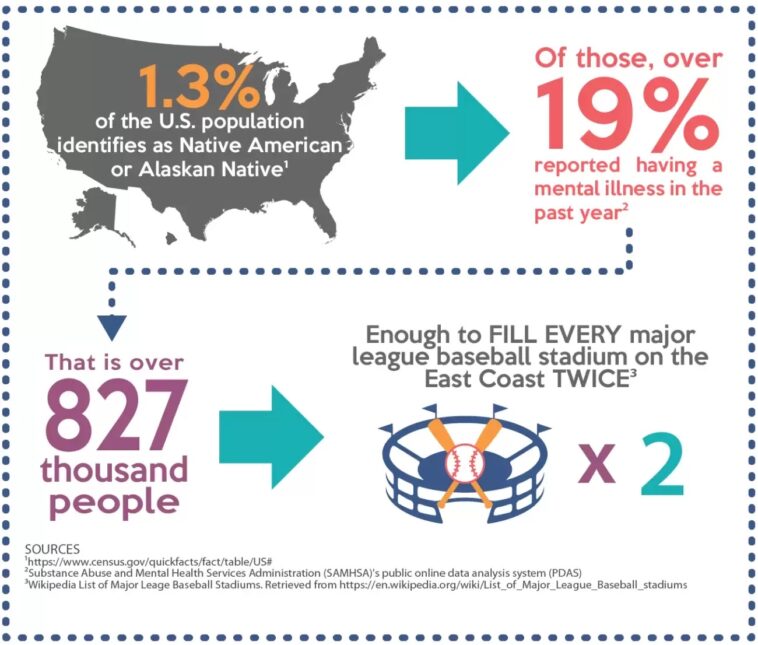 1.3%
of the U.S. population identifies as Native American or Alaskan Native$^1$

Of those, over
19%
reported having a mental illness in the past year$^2$

That is over
827
thousand people

Enough to FILL EVERY major league baseball stadium on the East Coast TWICE$^3$

x 2

SOURCES
$^1$https://www.census.gov/quickfacts/fact/table/US#
$^2$Substance Abuse and Mental Health Services Administration (SAMHSA)'s public online data analysis system (PDAS)
$^3$Wikipedia List of Major Leage Baseball Stadiums. Retrieved from https://en.wikipedia.org/wiki/List_of_Major_League_Baseball_stadiums