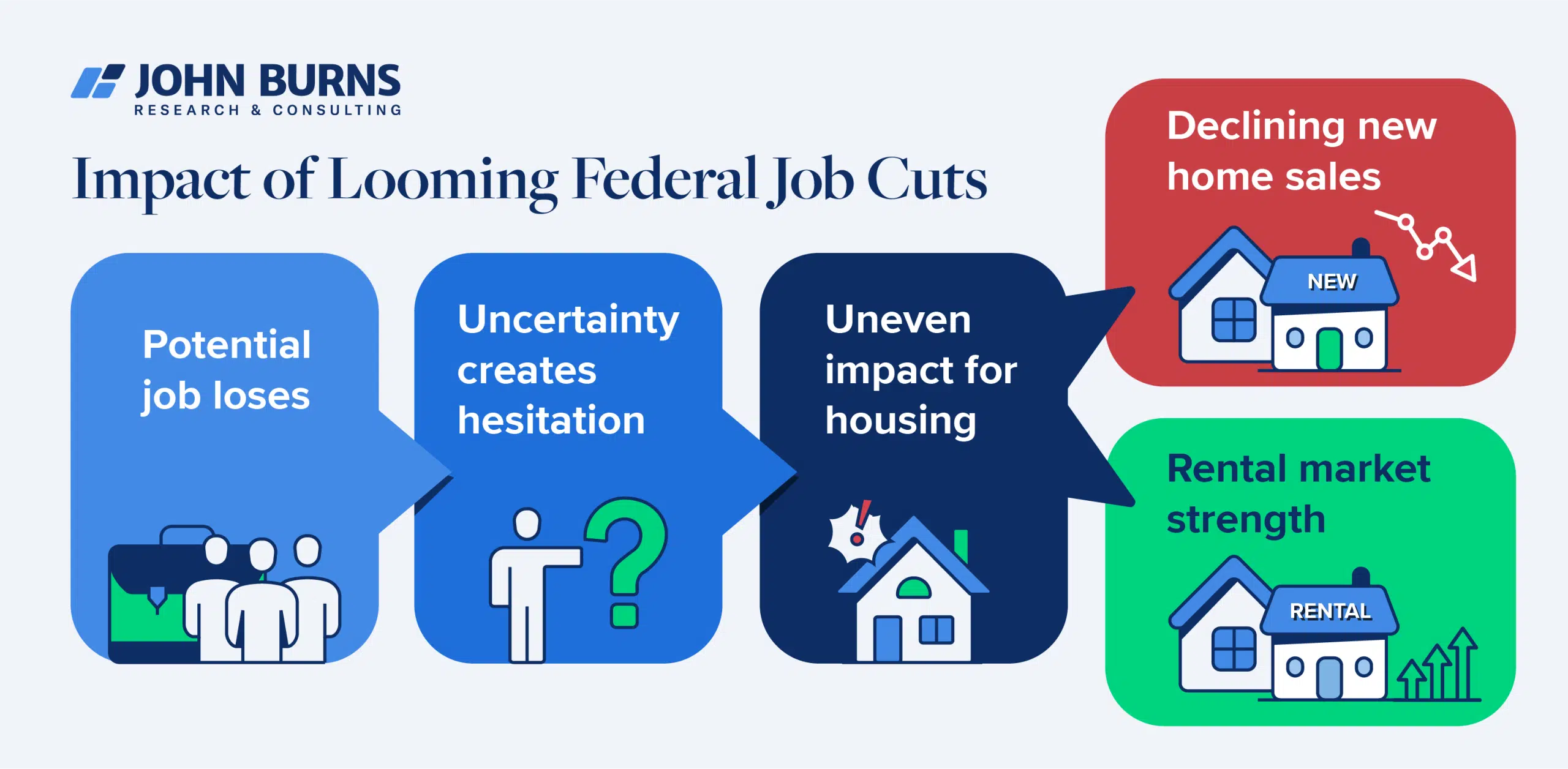 JOHN BURNS
RESEARCH & CONSULTING

Impact of Looming Federal Job Cuts

Potential job loses

Uncertainty creates hesitation

Uneven impact for housing

Declining new home sales

NEW

Rental market strength

RENTAL