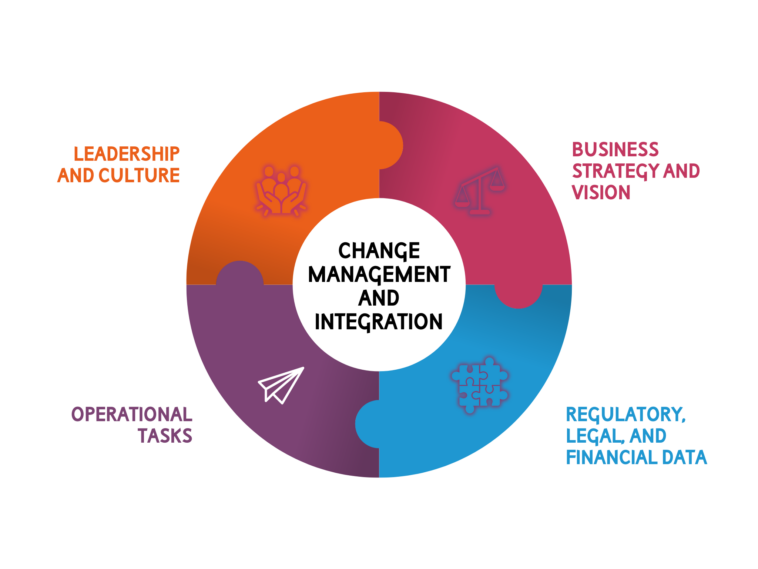 LEADERSHIP AND CULTURE

BUSINESS STRATEGY AND VISION

CHANGE MANAGEMENT AND INTEGRATION

OPERATIONAL TASKS

REGULATORY, LEGAL, AND FINANCIAL DATA