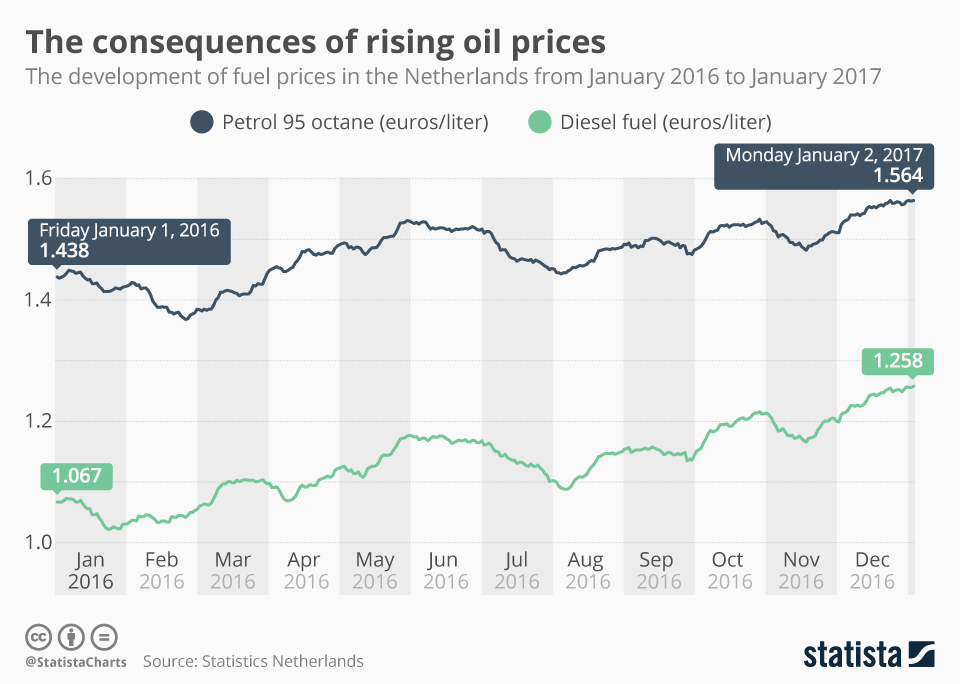 The consequences of rising oil prices

The development of fuel prices in the Netherlands from January 2016 to January 2017

Petrol 95 octane (euros/liter)    Diesel fuel (euros/liter)

Monday January 2, 2017
1.564

Friday January 1, 2016
1.438

1.258

1.067

1.6
1.4
1.2
1.0

Jan 2016
Feb 2016
Mar 2016
Apr 2016
May 2016
Jun 2016
Jul 2016
Aug 2016
Sep 2016
Oct 2016
Nov 2016
Dec 2016

@StatistaCharts   Source: Statistics Netherlands

statista