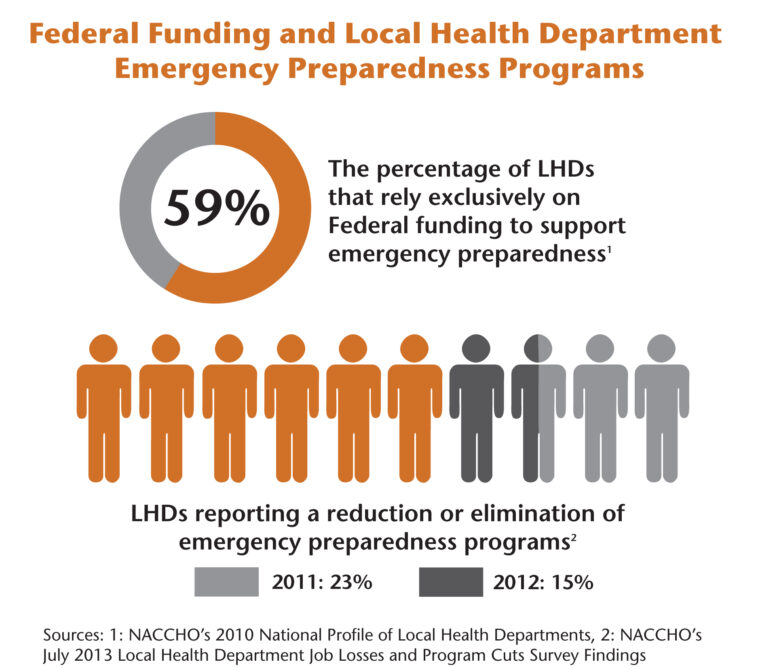 Federal Funding and Local Health Department Emergency Preparedness Programs

59%

The percentage of LHDs that rely exclusively on Federal funding to support emergency preparedness$^1$

LHDs reporting a reduction or elimination of emergency preparedness programs$^2$

2011: 23%

2012: 15%

Sources: 1: NACCHO's 2010 National Profile of Local Health Departments, 2: NACCHO's July 2013 Local Health Department Job Losses and Program Cuts Survey Findings